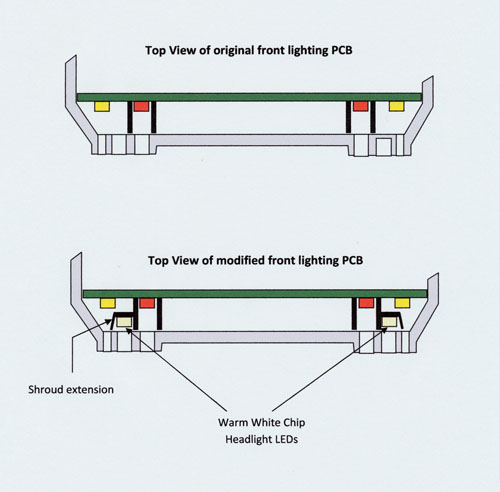 Top View of original front lighting PCB

Top View of modified front lighting PCB

Shroud extension

Warm White Chip
Headlight LEDs